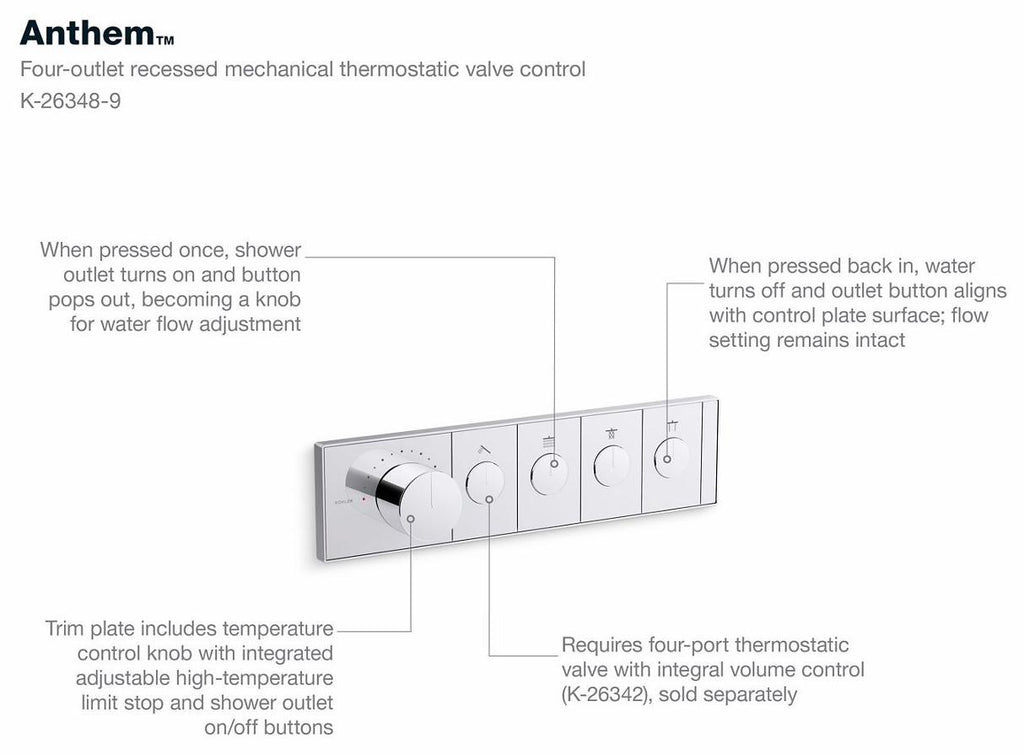 Anthem™
Four-outlet recessed mechanical thermostatic valve control
K-26348-9

When pressed once, shower outlet turns on and button pops out, becoming a knob for water flow adjustment

When pressed back in, water turns off and outlet button aligns with control plate surface; flow setting remains intact

KOHLER

Trim plate includes temperature control knob with integrated adjustable high-temperature limit stop and shower outlet on/off buttons

Requires four-port thermostatic valve with integral volume control (K-26342), sold separately