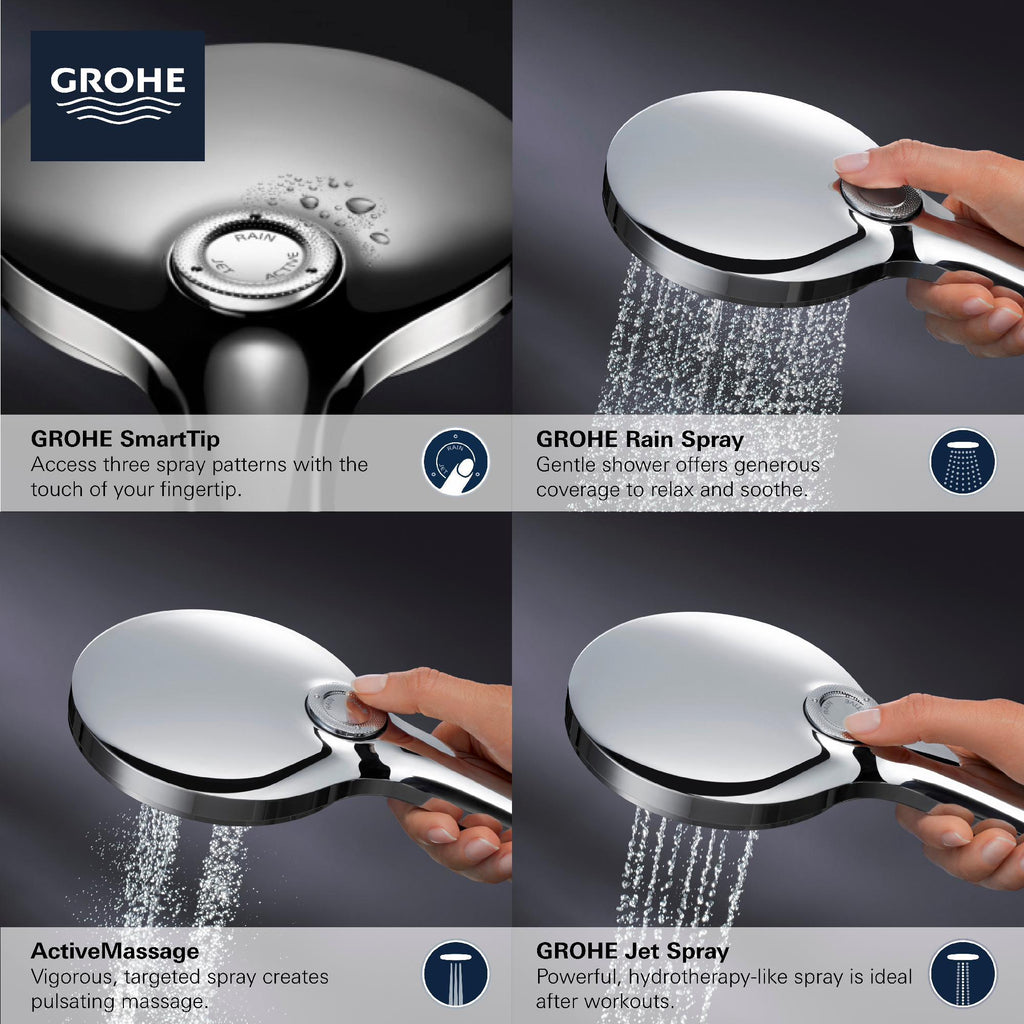 GROHE

RAIN
JET ACTIVE

GROHE SmartTip
Access three spray patterns with the touch of your fingertip.

GROHE Rain Spray
Gentle shower offers generous coverage to relax and soothe.

ActiveMassage
Vigorous, targeted spray creates pulsating massage.

GROHE Jet Spray
Powerful, hydrotherapy-like spray is ideal after workouts.